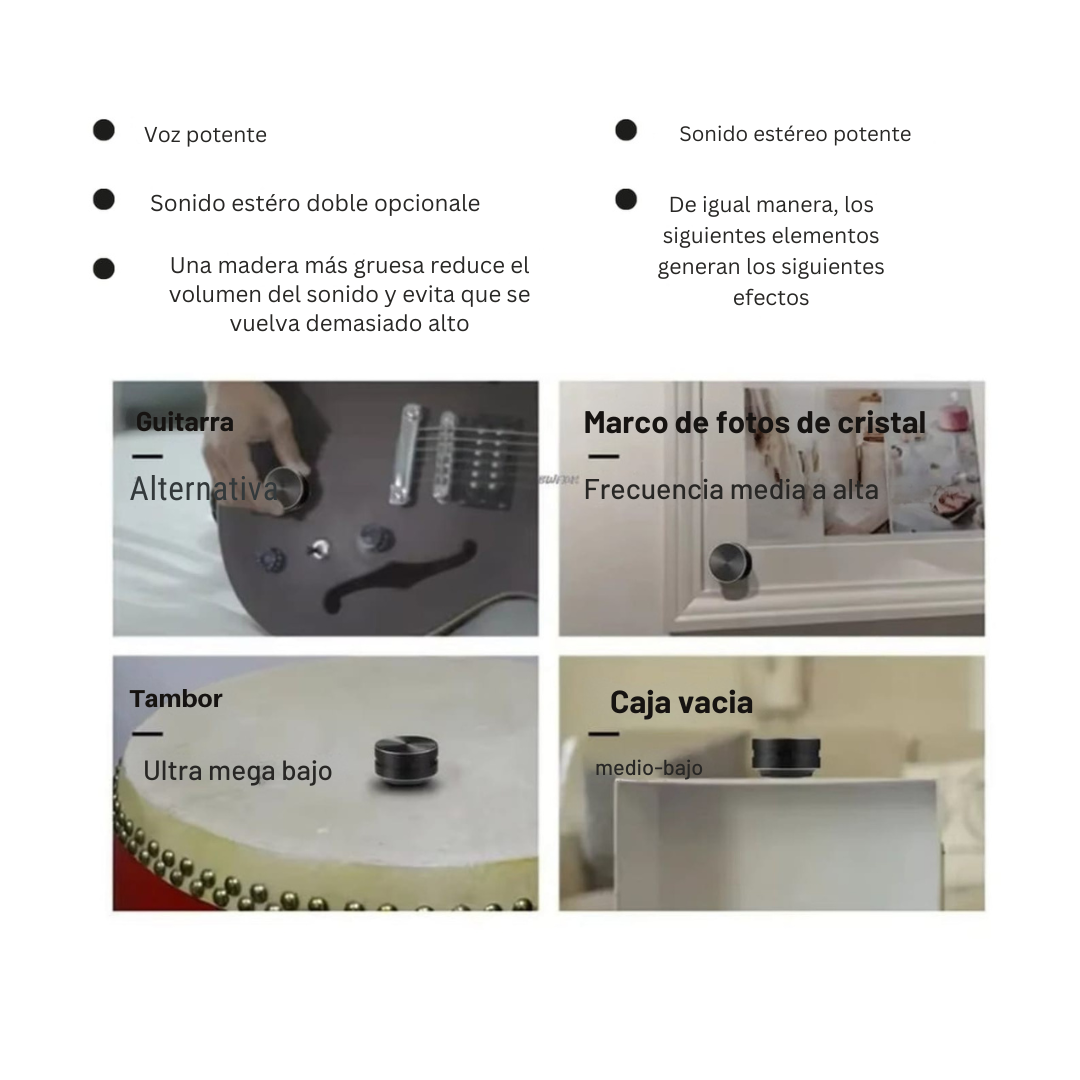 Voz potente

Sonido estéro doble opcionale

Una madera más gruesa reduce el volumen del sonido y evita que se vuelva demasiado alto

Sonido estéreo potente

De igual manera, los siguientes elementos generan los siguientes efectos

Guitarra

Alternativa

Marco de fotos de cristal

Frecuencia media a alta

Tambor

Ultra mega bajo

Caja vacia

medio-bajo